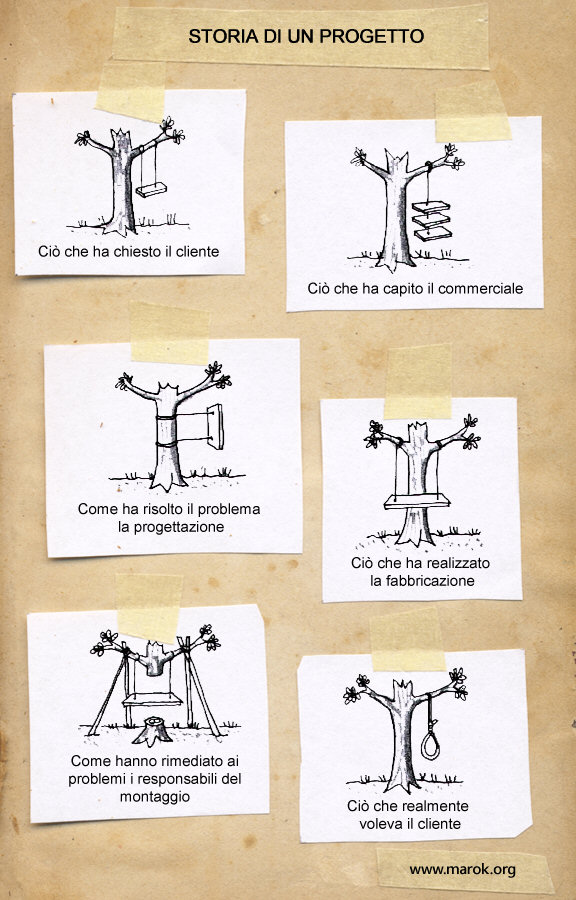 STORIA DI UN PROGETTO

Ciò che ha chiesto il cliente

Ciò che ha capito il commerciale

Come ha risolto il problema la progettazione

Ciò che ha realizzato la fabbricazione

Come hanno rimediato ai problemi i responsabili del montaggio

Ciò che realmente voleva il cliente

www.marok.org