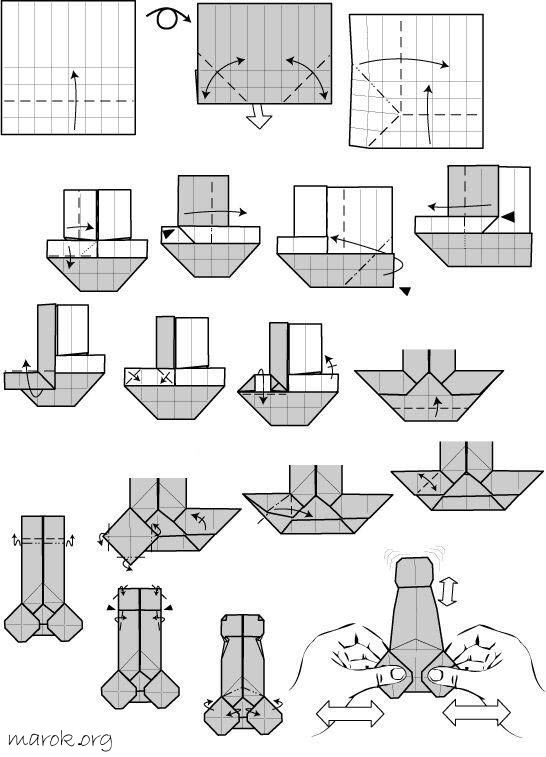 marok.org